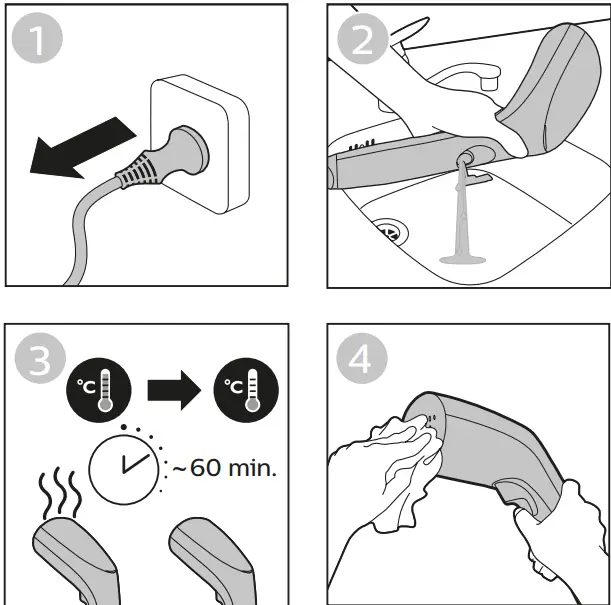 1

2

3

°C

°C

~60 min.

4