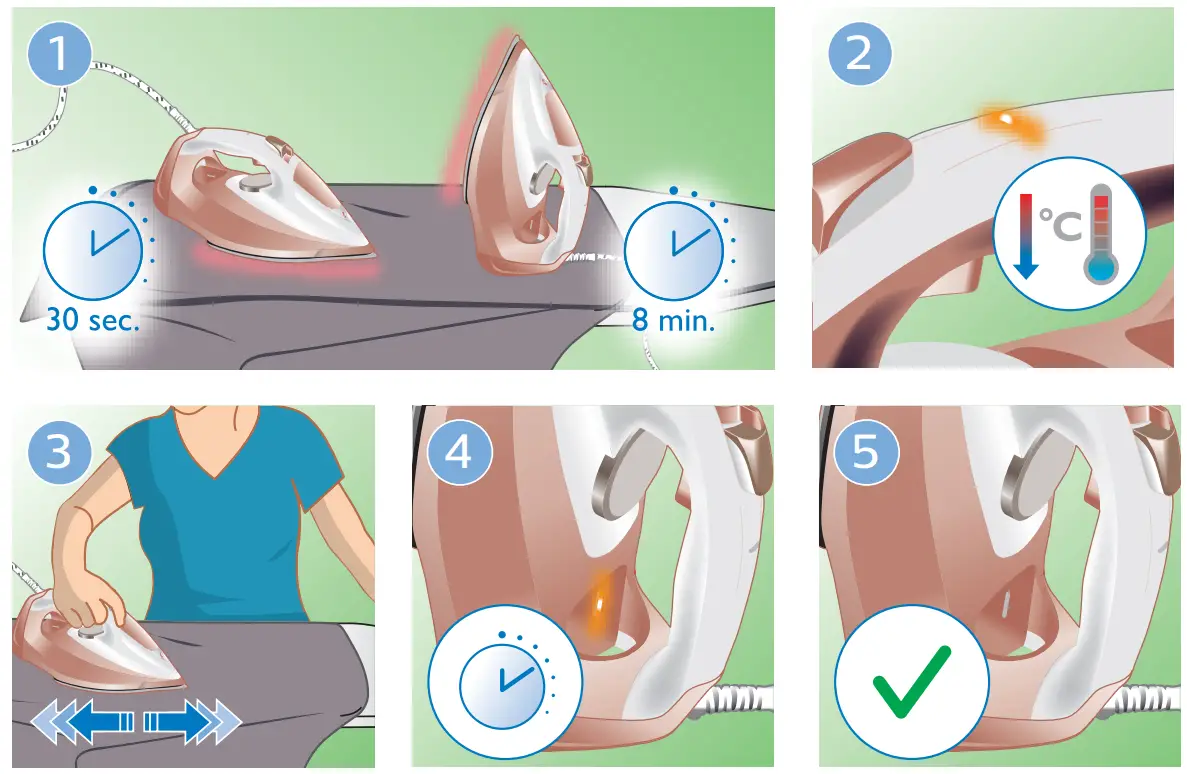 1

30 sec.

8 min.

2

°C

3

4

5