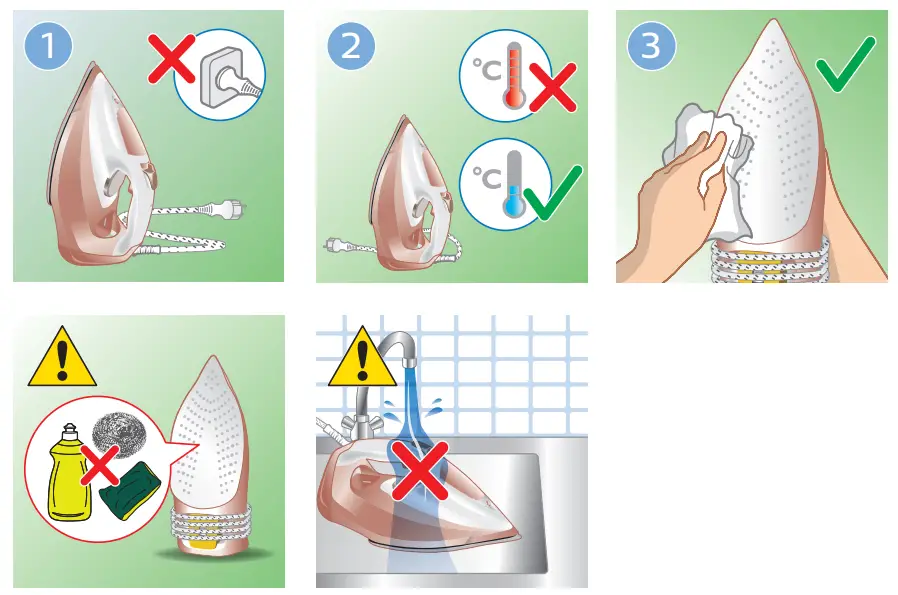 1

2

°C

°C

3