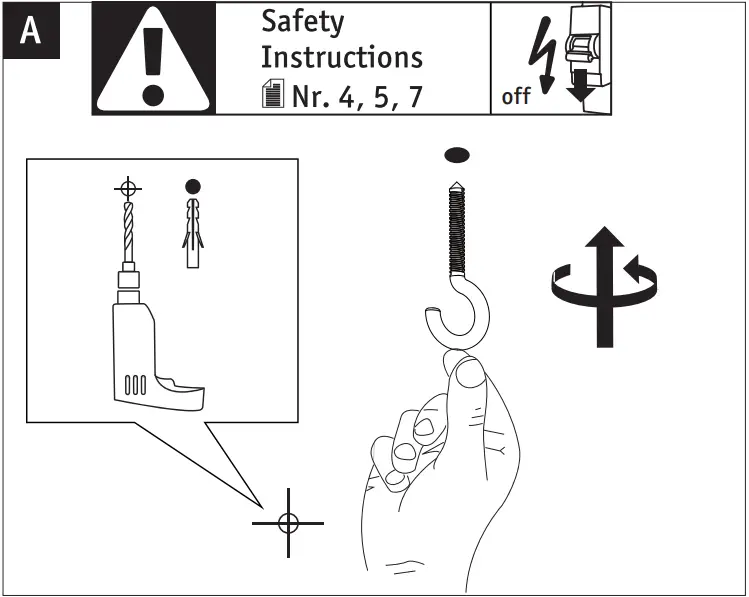 A

Safety Instructions
Nr. 4, 5, 7

off