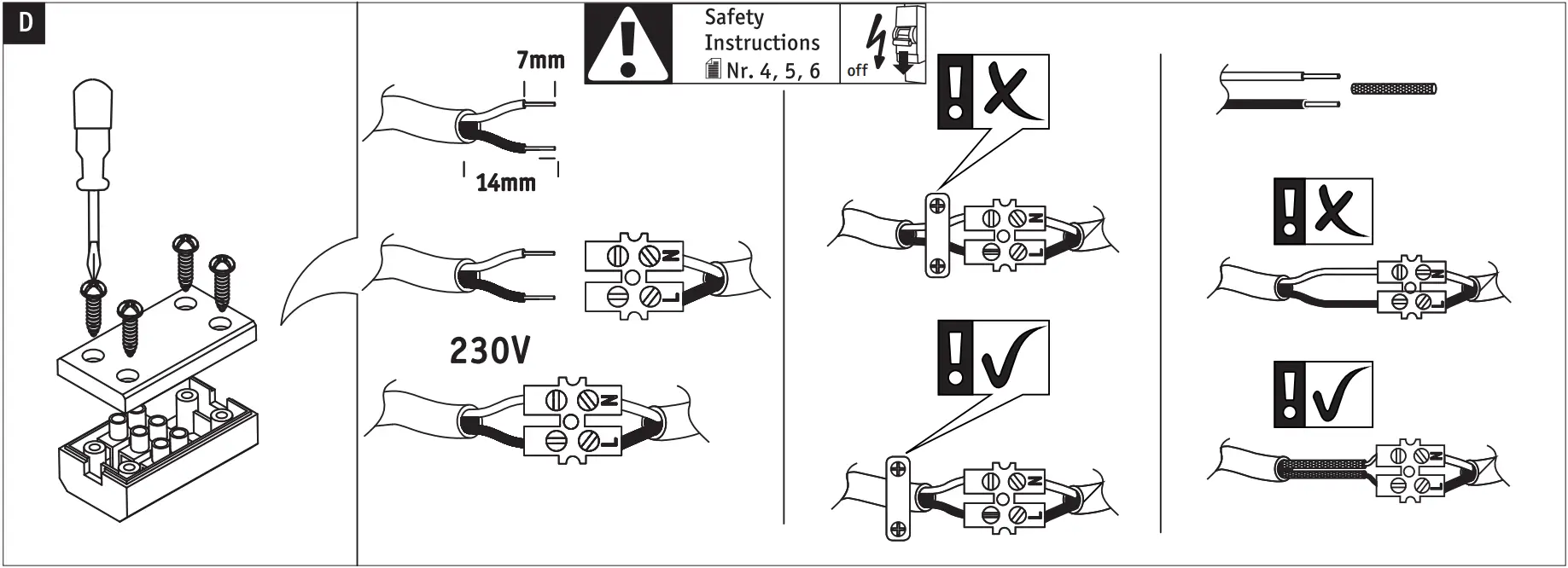 D

Safety Instructions
Nr. 4, 5, 6

off

7mm

14mm

N
L

230V

N
L

N
L

N
L

N
L

N
L