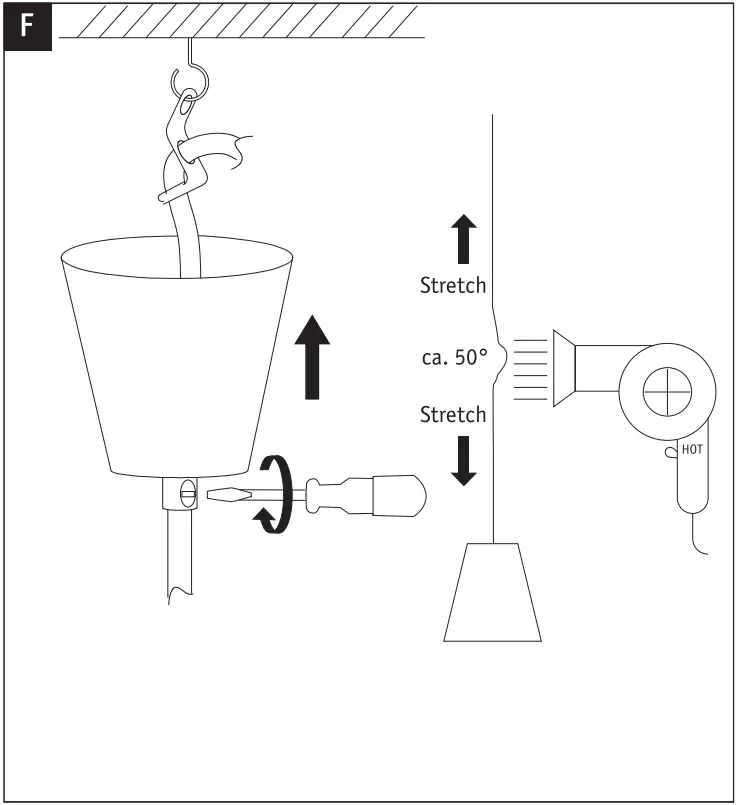 F

Stretch

ca. 50°

Stretch

HOT