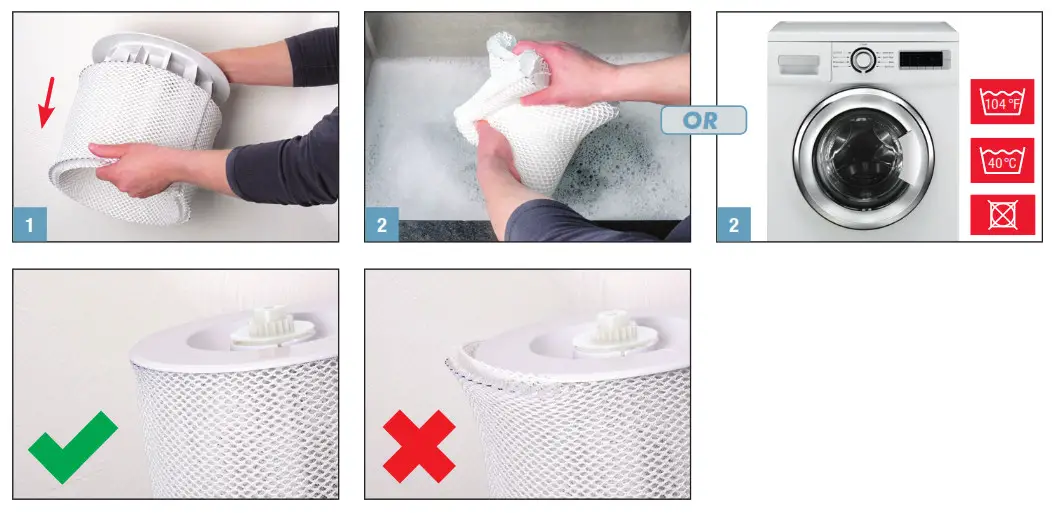 1

2

OR

2

104 °F

40 °C