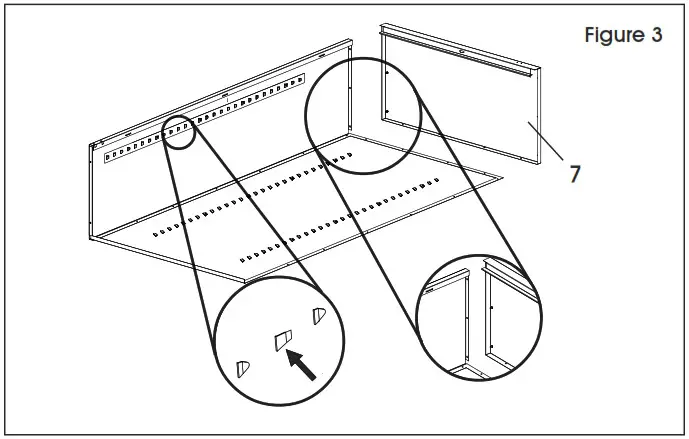 Figure 3

7