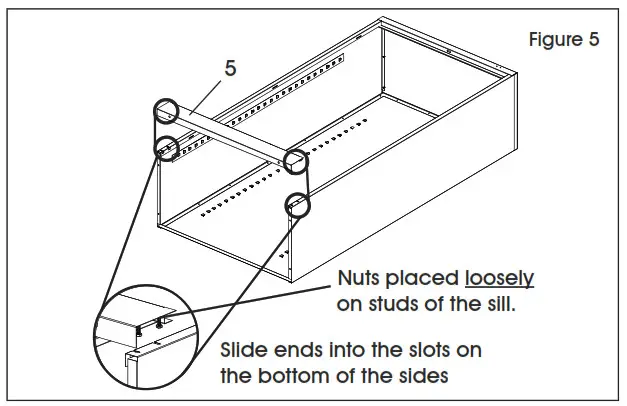 Figure 5

5

Nuts placed loosely on studs of the sill.

Slide ends into the slots on the bottom of the sides