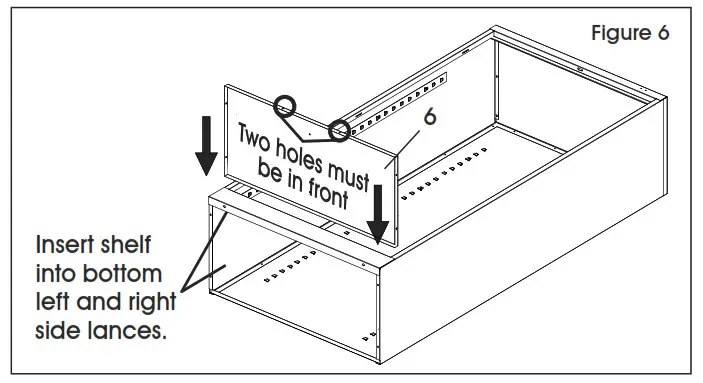 Figure 6

Two holes must be in front

6

Insert shelf into bottom left and right side lances.