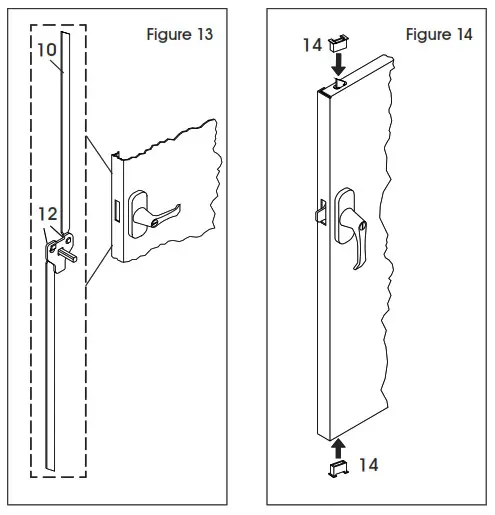 Figure 13

10

12

Figure 14

14

14