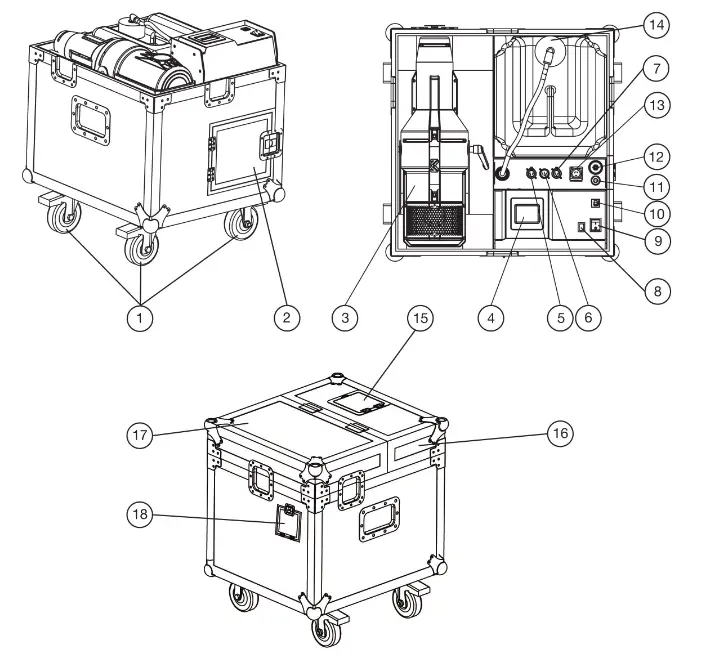 14
7
13
12
11
10
9
8
1
2
3
4
5
6
15
17
16
18