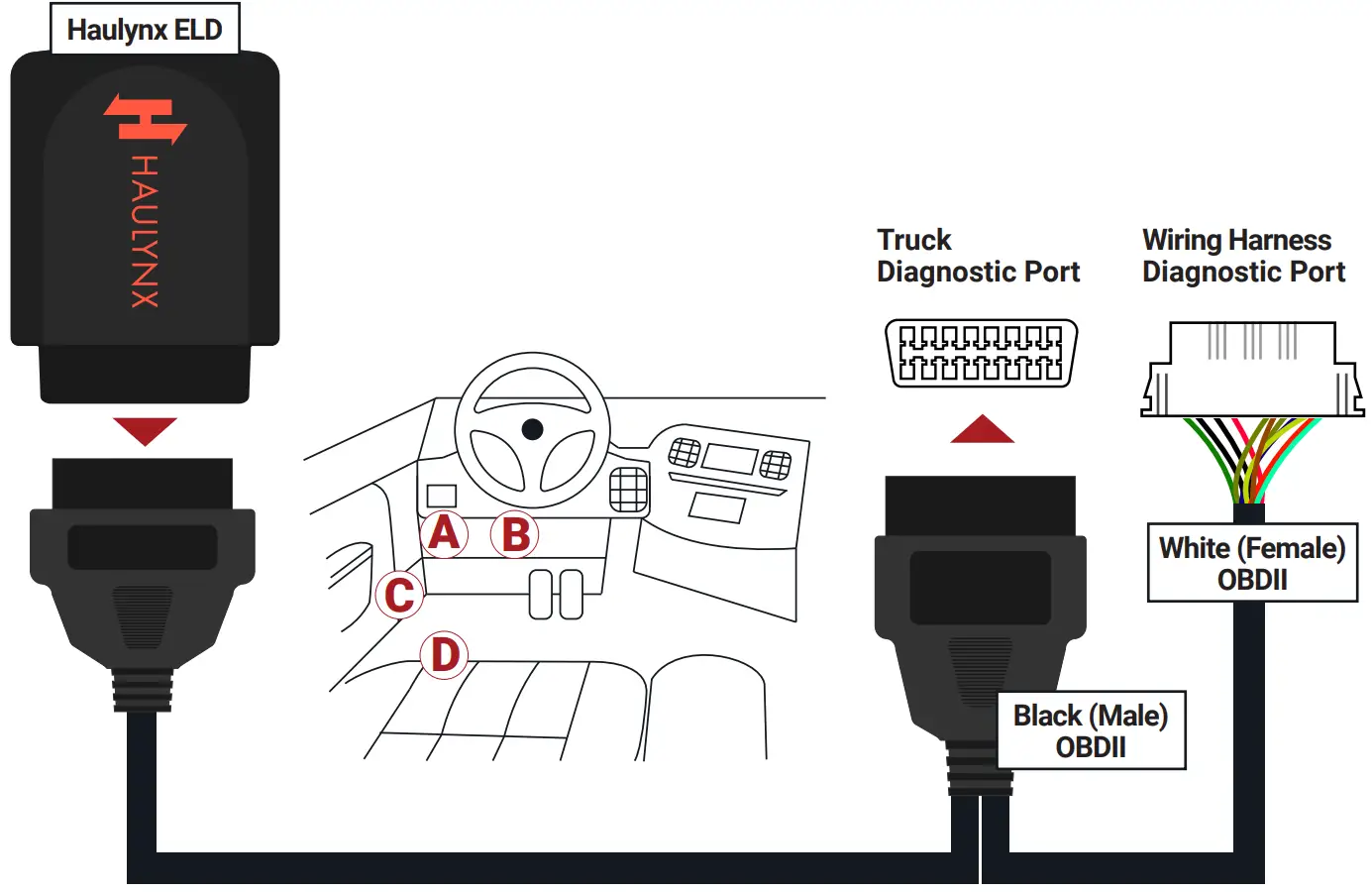 Haulynx ELD

HAULYNX

A B C D

Truck Diagnostic Port

Wiring Harness Diagnostic Port

White (Female) OBDII

Black (Male) OBDII