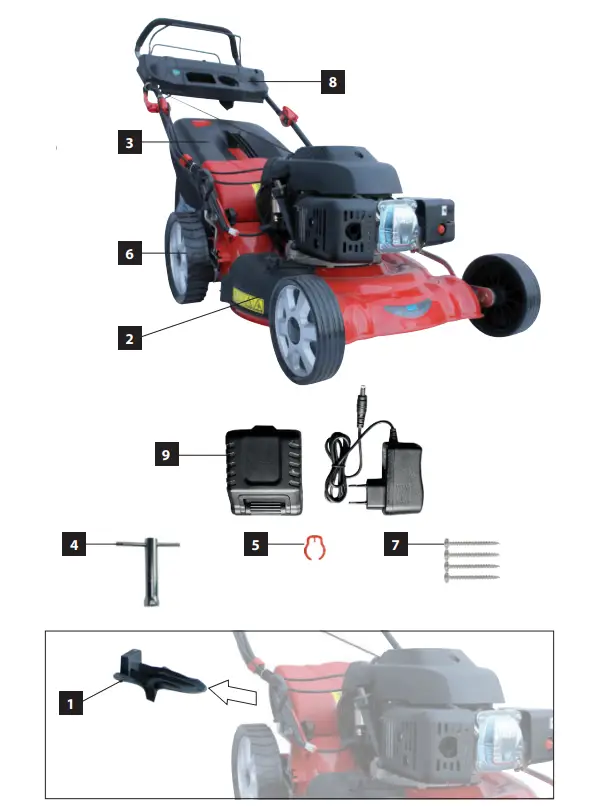 8

3

6

2

9

4

5

7

1