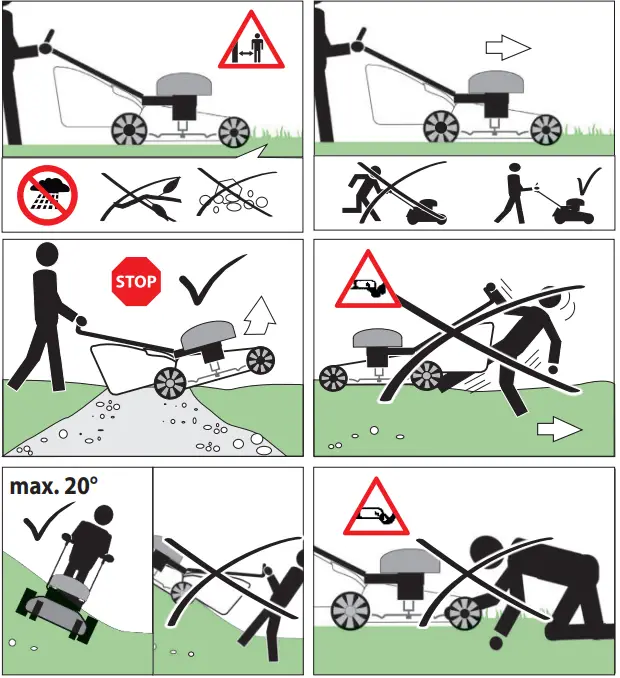 STOP

max. 20°