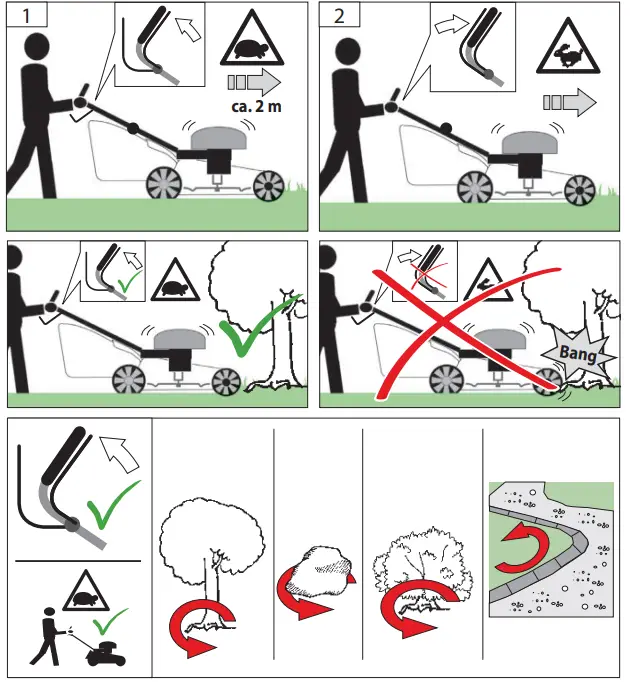 1

ca. 2 m

2

Bang