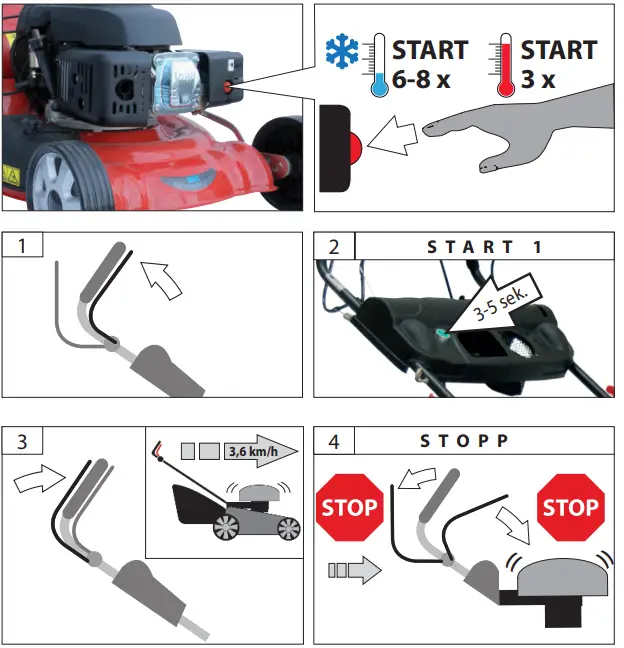 START
6-8 x

START
3 x

1

2
START 1

3-5 sek.

3

3,6 km/h

4
STOPP

STOP

STOP