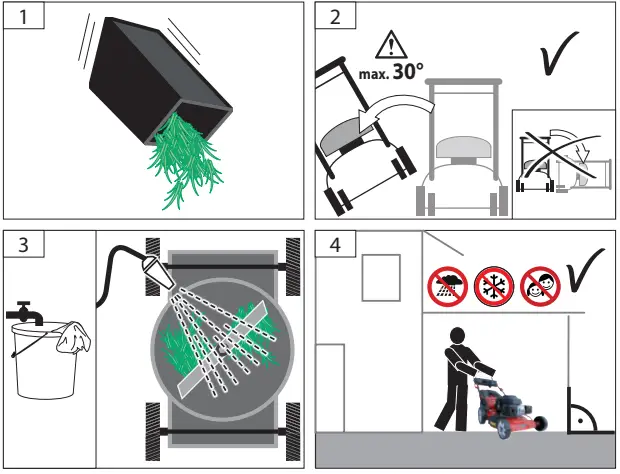 1

2

max. 30°

3

4