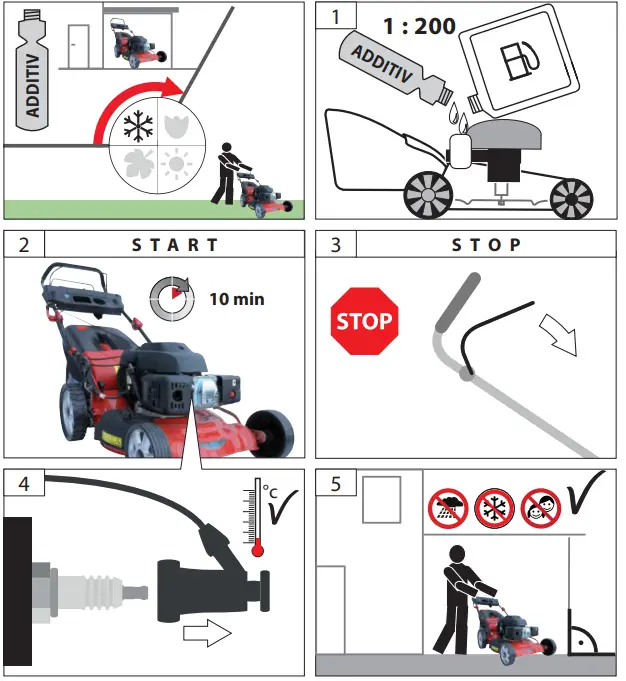 ADDITIV

1

1 : 200

ADDITIV

2

START

10 min

3

STOP

STOP

4

°C

5