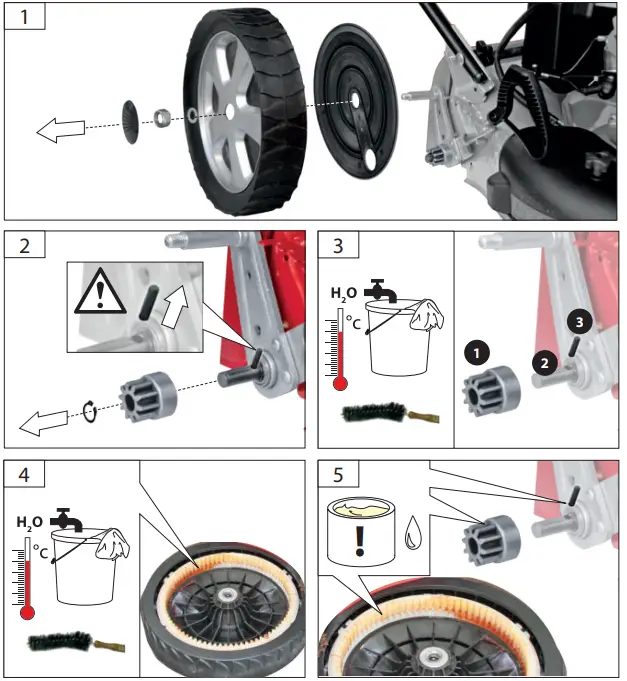 1

2

3

$H_2O$

°C

1

2

3

4

$H_2O$

°C

5

!