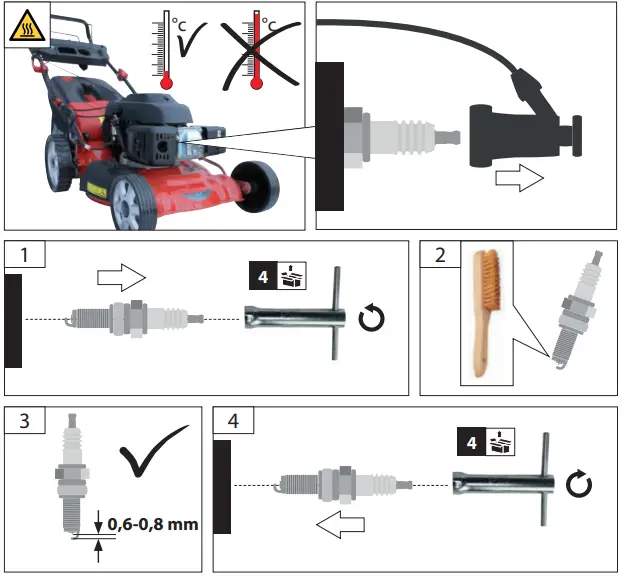 °C
°C

1
4

2

3
0,6-0,8 mm

4
4