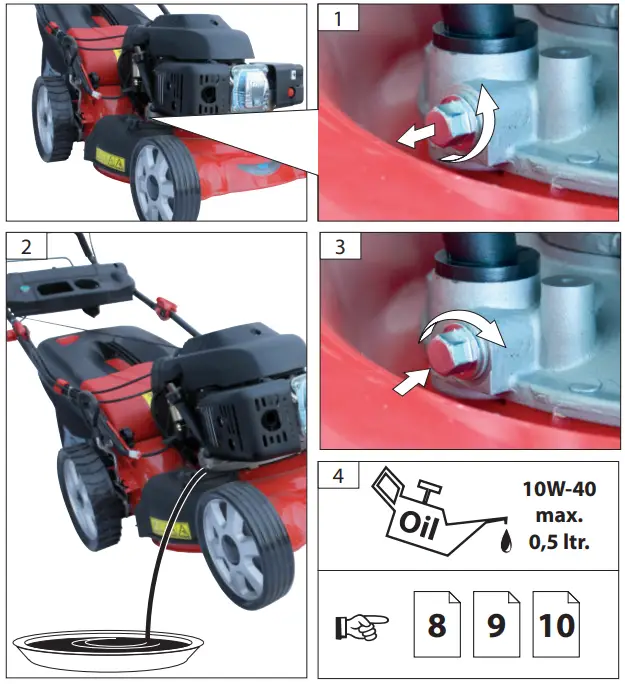 1

2

3

4

Oil

10W-40
max.
0,5 ltr.

8

9

10