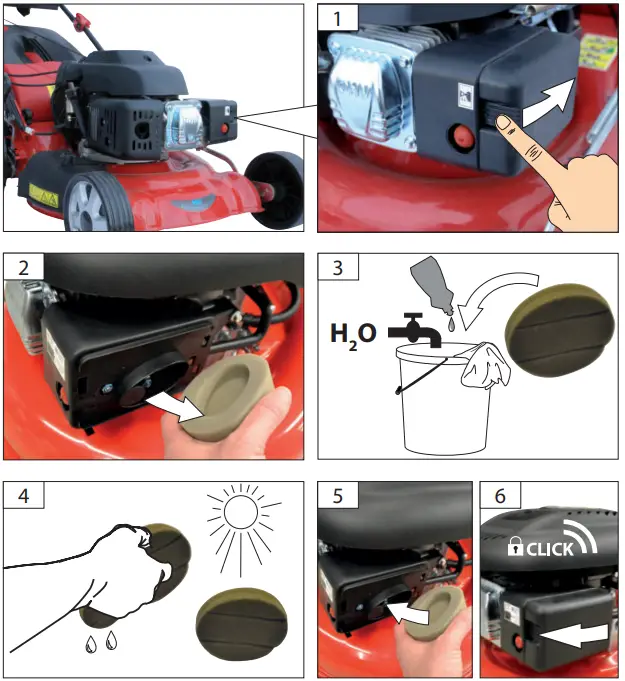 1

2

3

$H_2O$

4

5

6

CLICK