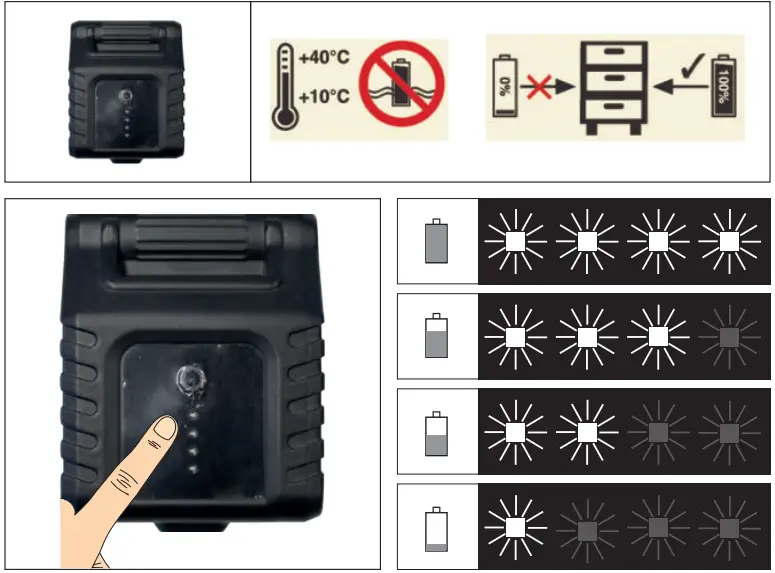 +40°C
+10°C

0%
100%