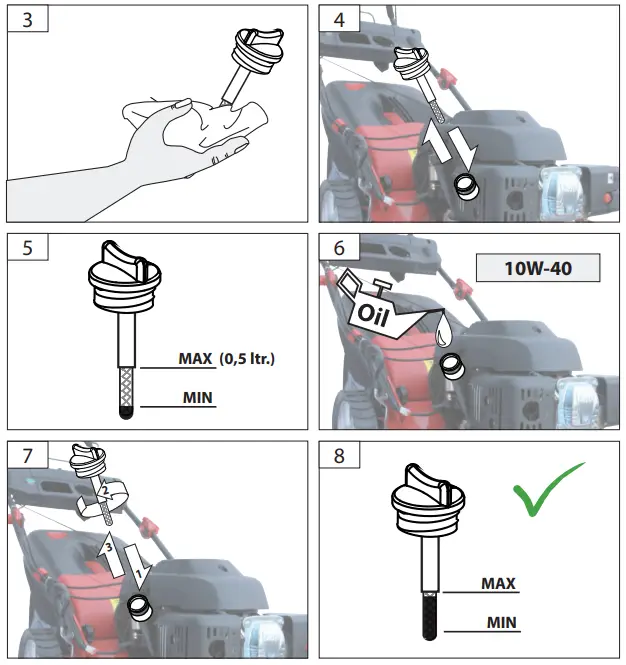 3

4

5

MAX (0,5 ltr.)

MIN

6

10W-40

Oil

7

2

3

1

8

MAX

MIN