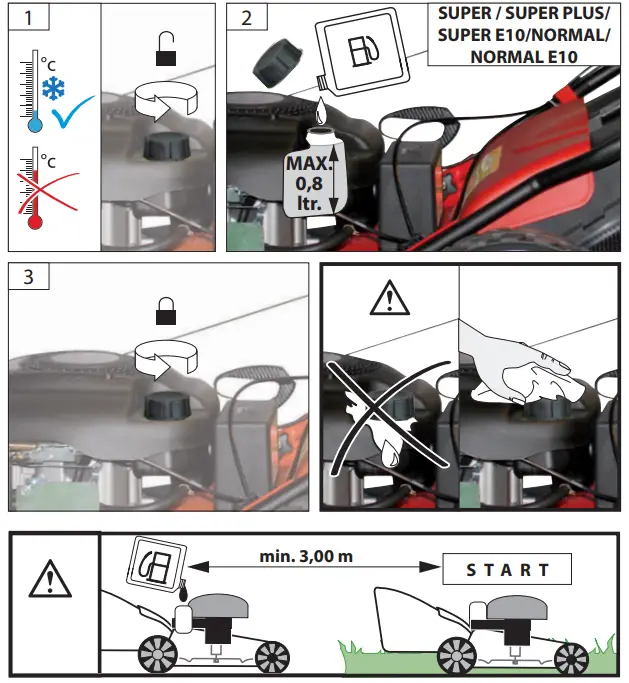 1

°C

°C

2

SUPER / SUPER PLUS/ SUPER E10/NORMAL/ NORMAL E10

MAX. 0,8 ltr.

3

min. 3,00 m

START