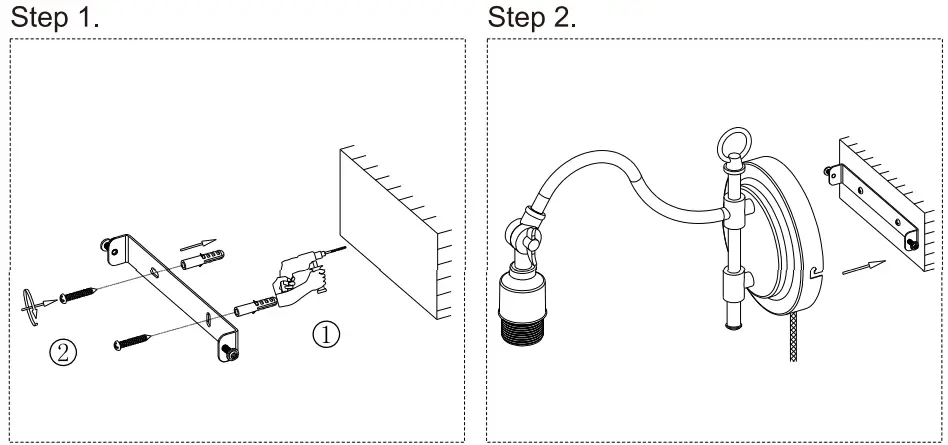 Step 1.

②

①

Step 2.