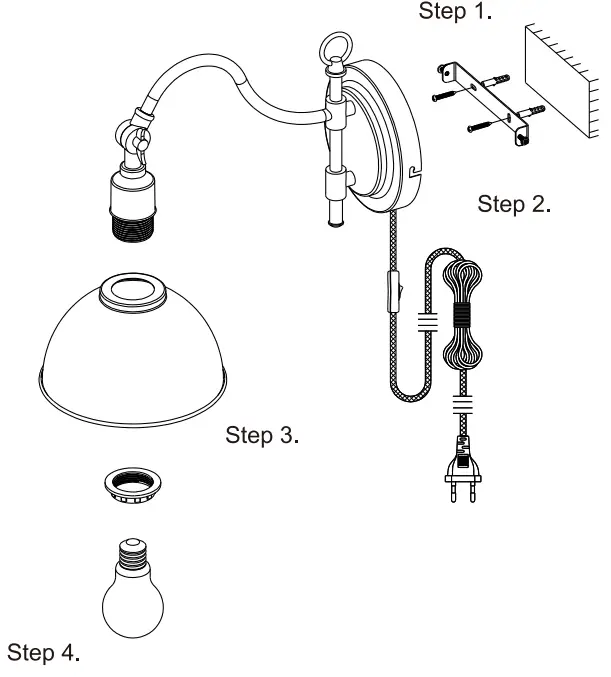 Step 1.

Step 2.

Step 3.

Step 4.