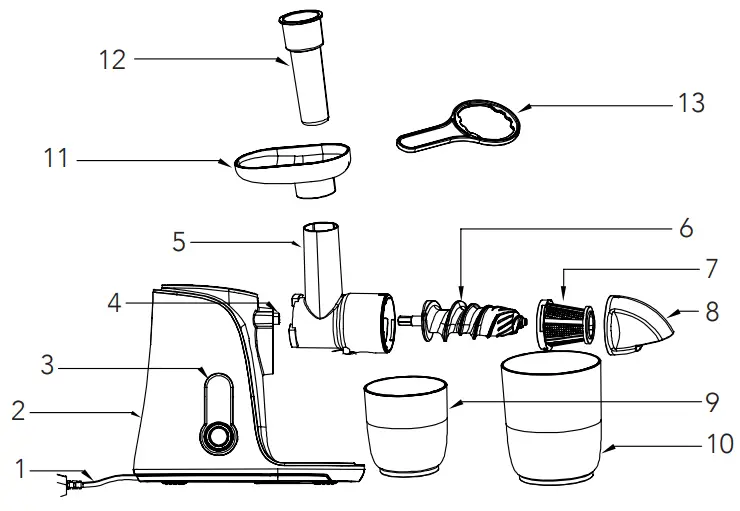 12
13
11
5
6
7
4
8
3
9
2
10
1