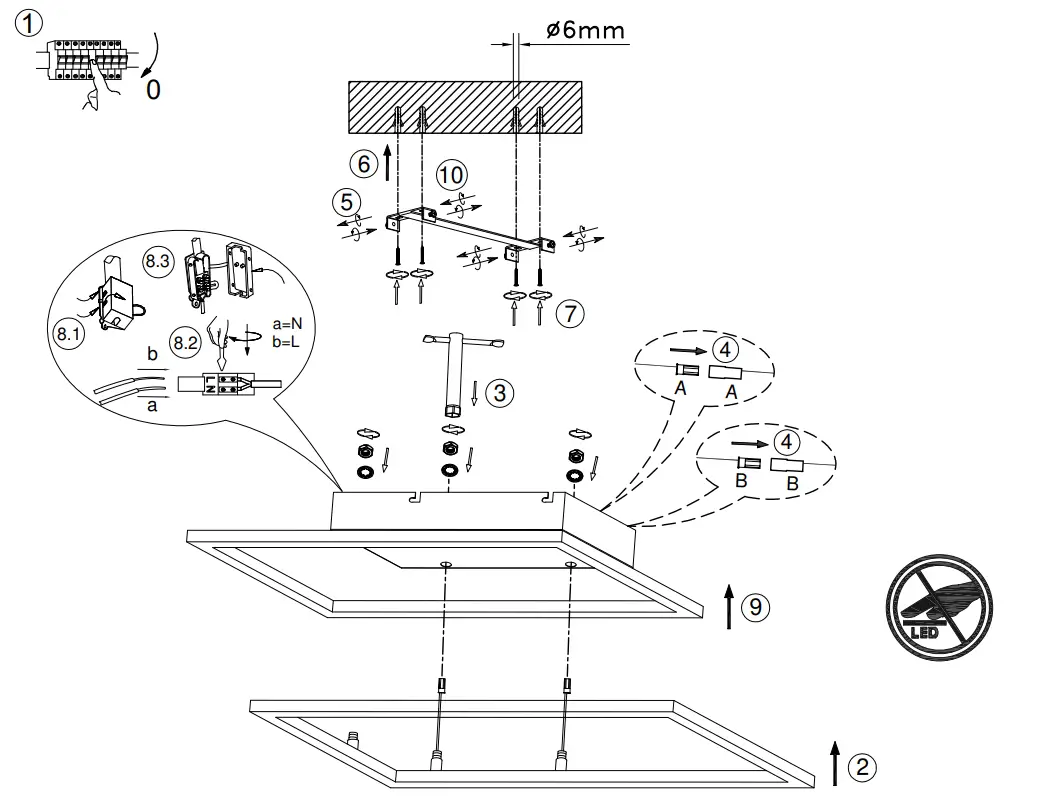 1
0
ø6mm
6
10
5
7
8.3
8.1
8.2
a=N
b=L
b
a
L
N
3
4
A
A
4
B
B
9
LED
2