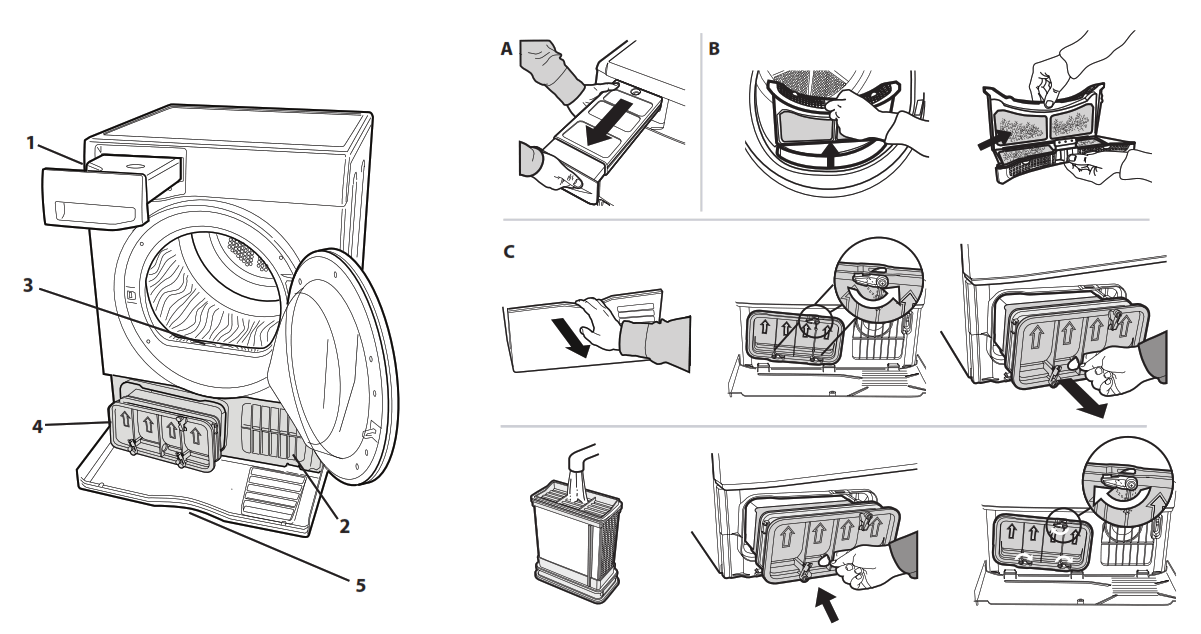 1
3
4
2
5
A
B
C