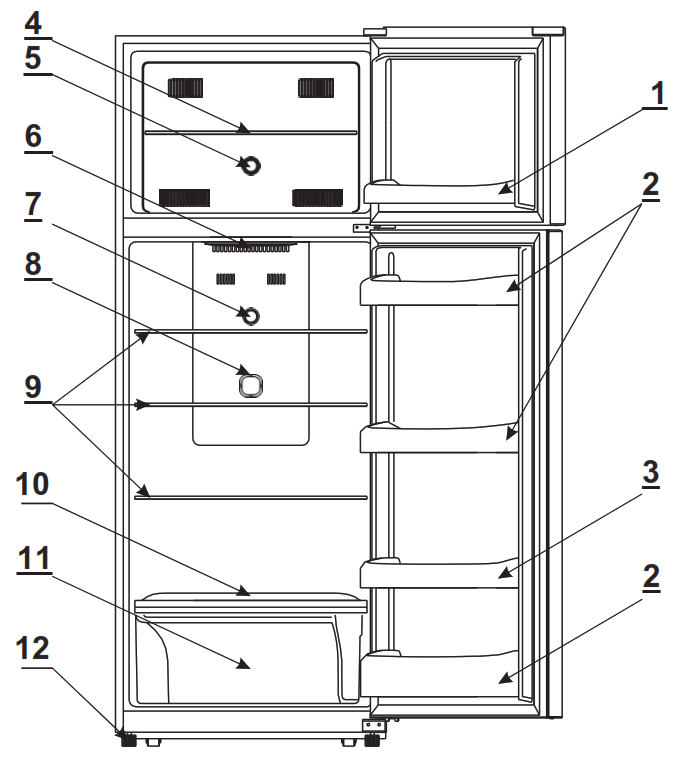 4
5
6
7
8
9
10
11
12
1
2
3
2