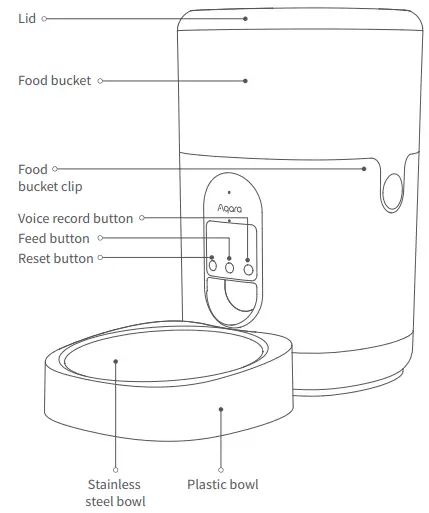 Lid

Food bucket

Food bucket clip

Aqara

Voice record button

Feed button

Reset button

Stainless steel bowl

Plastic bowl