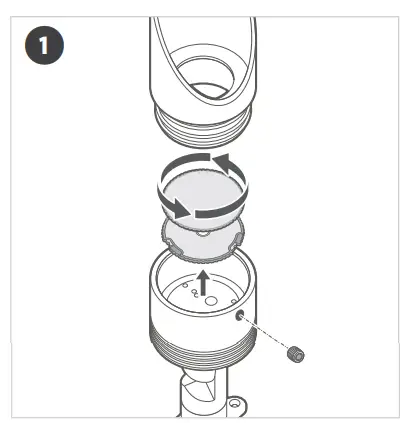 1