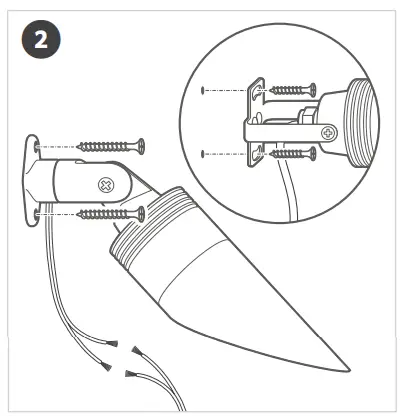 2