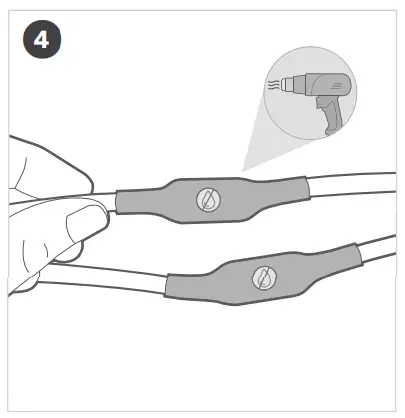 4