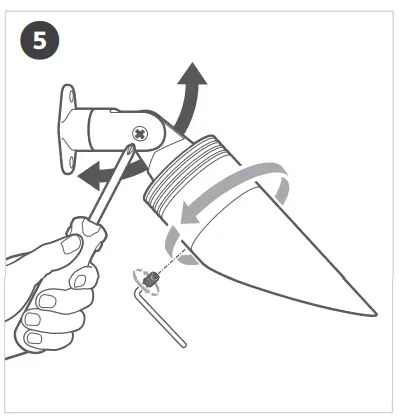 5