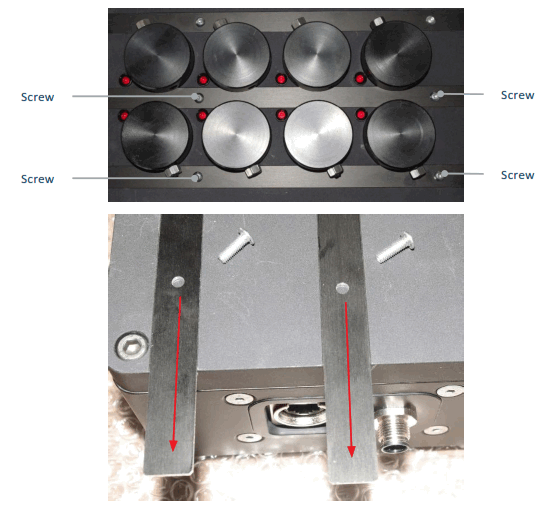 Screw

Screw

Screw

Screw