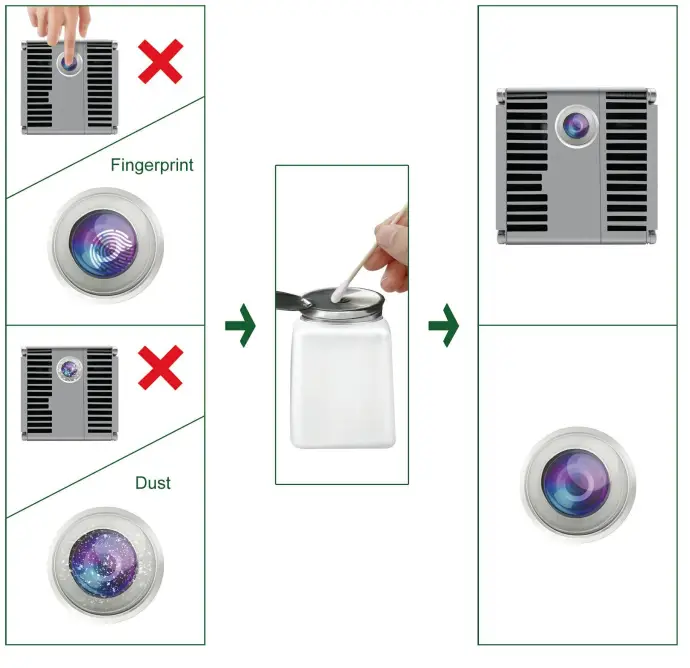 Fingerprint

Dust