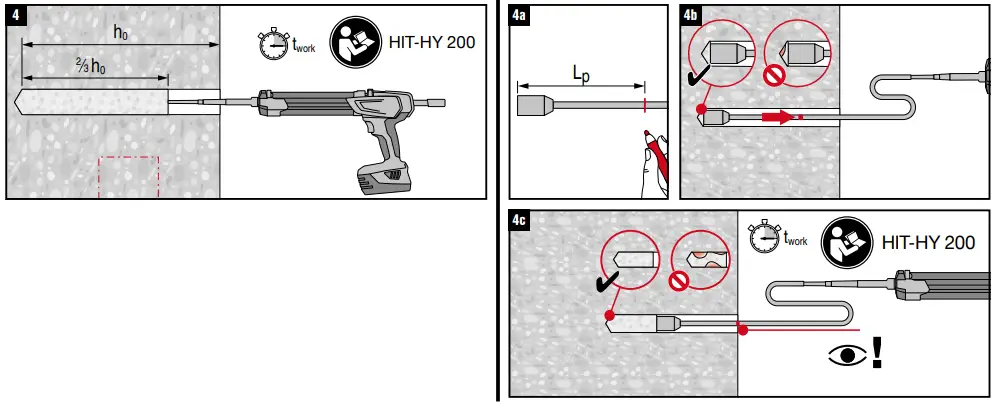 4

$h_0$

$\frac{2}{3} h_0$

$t_{work}$

HIT-HY 200

4a

$L_p$

4b

4c

$t_{work}$

HIT-HY 200

!