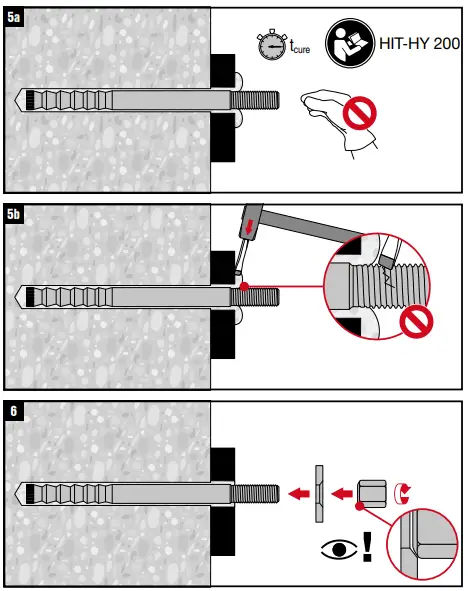 5a

$t_{cure}$

HIT-HY 200

5b

6

!