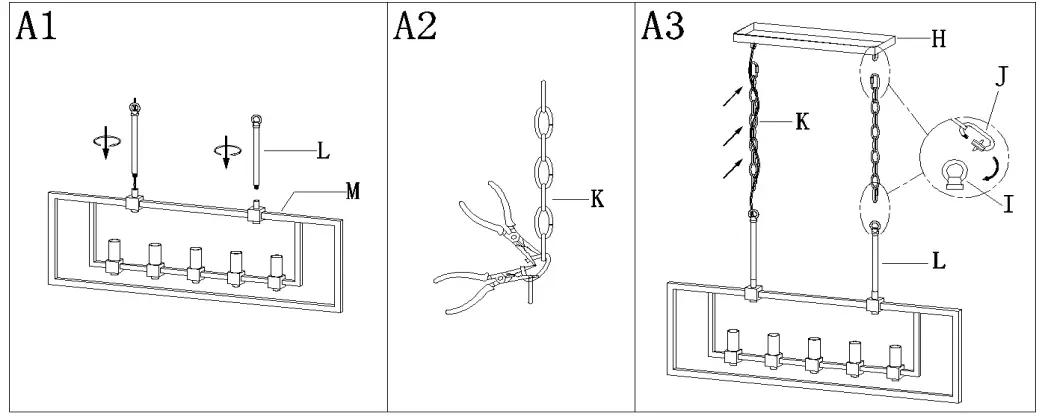 A1

L

M

A2

K

A3

H

K

J

I

L