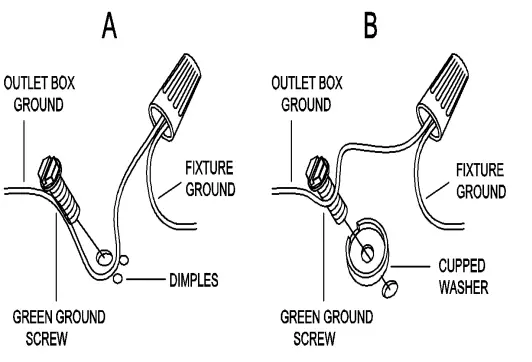 A

OUTLET BOX GROUND

FIXTURE GROUND

DIMPLES

GREEN GROUND SCREW

B

OUTLET BOX GROUND

FIXTURE GROUND

CUPPED WASHER

GREEN GROUND SCREW