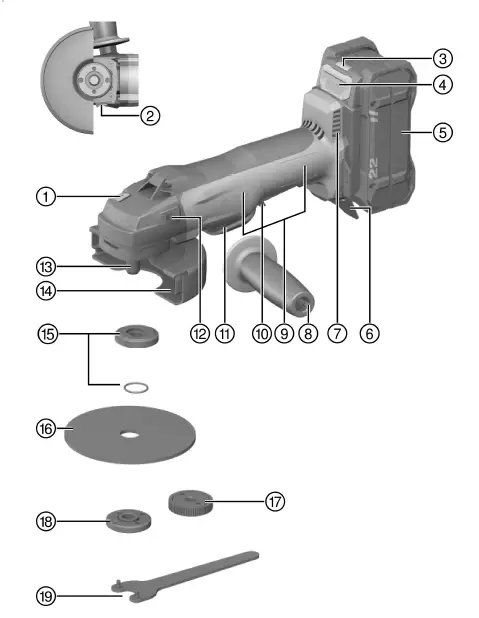 2
3
4
5
1
22
13
14
12
11
10
9
8
7
6
15
16
17
18
19