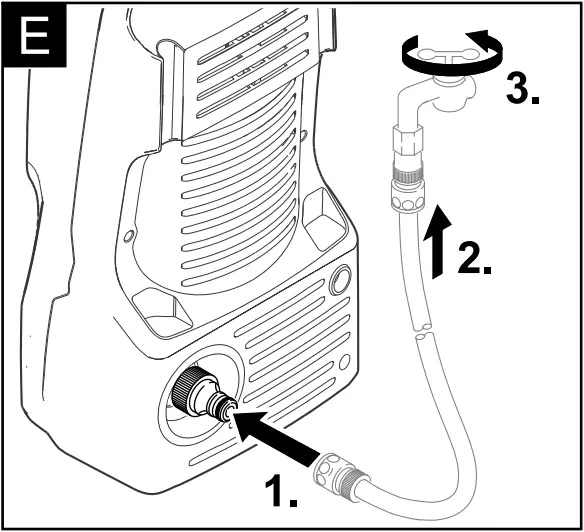 E

3.

2.

1.