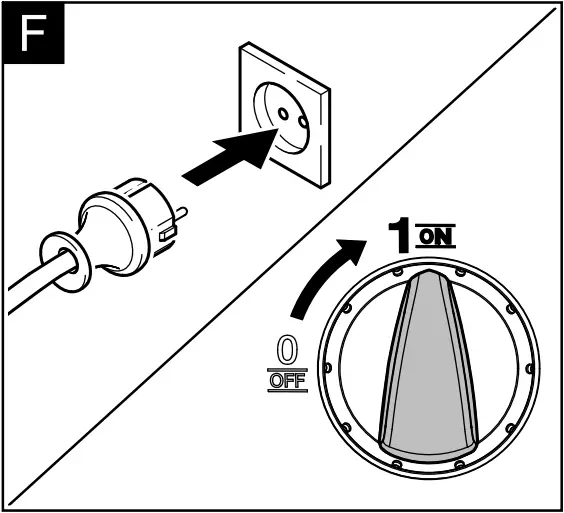 F

1 ON

0
OFF