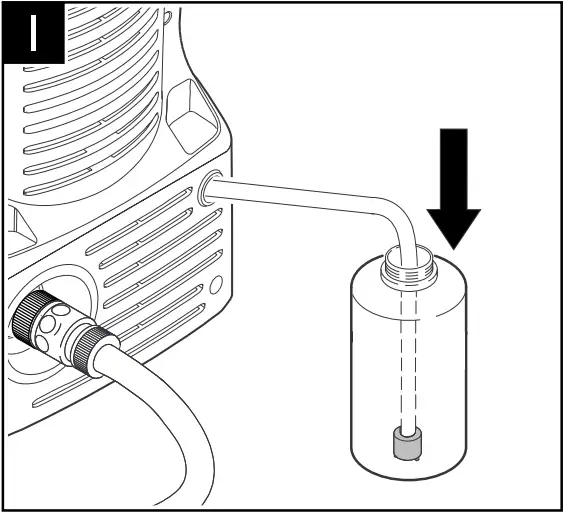 I