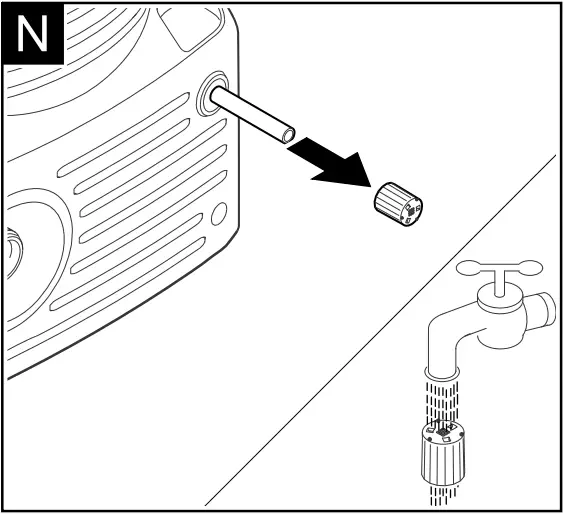 N