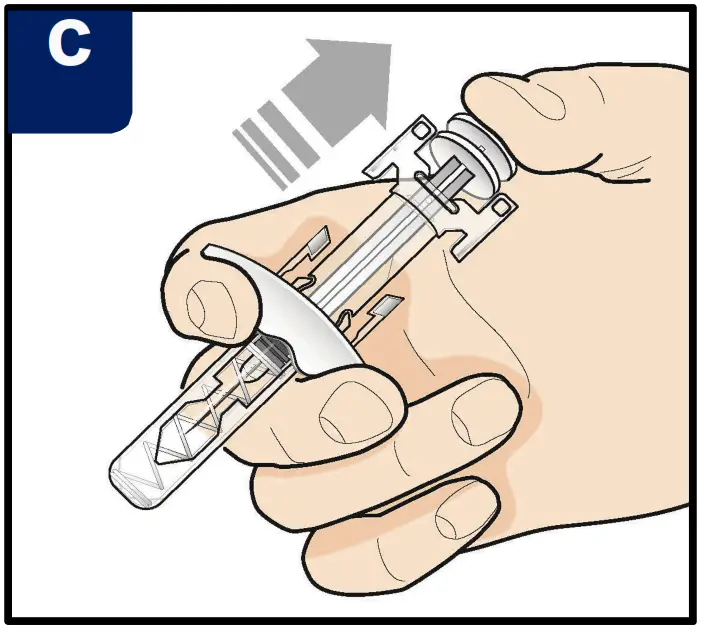 C