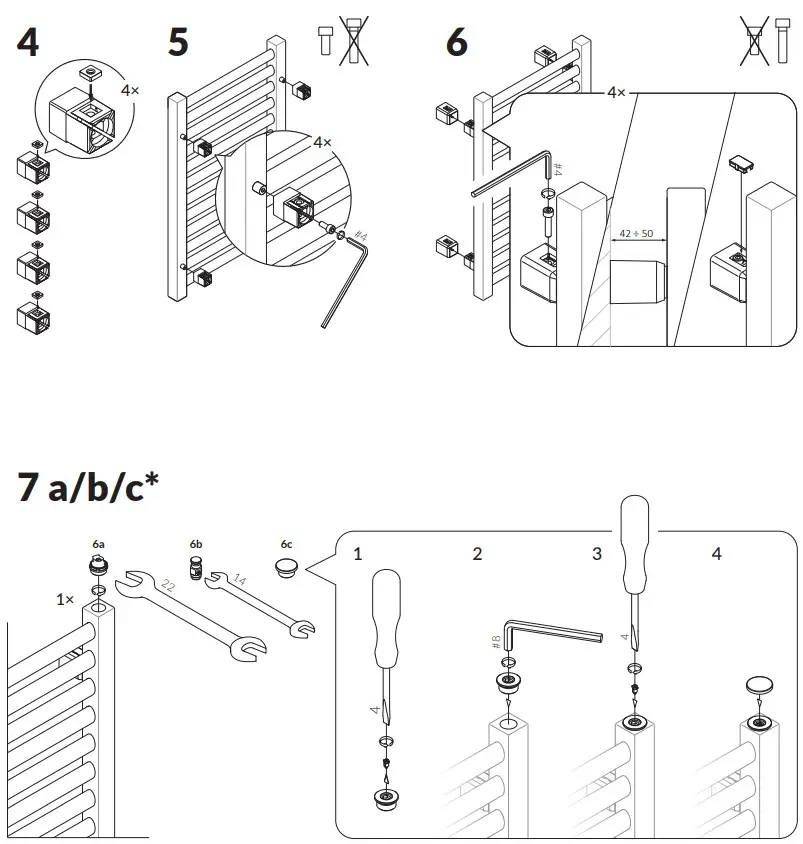 4

4×

5

4×

#4

6

4×

#4

42 ÷ 50

7 a/b/c*

6a

6b

6c

1×

22

14

1

2

3

4

4

#8

4